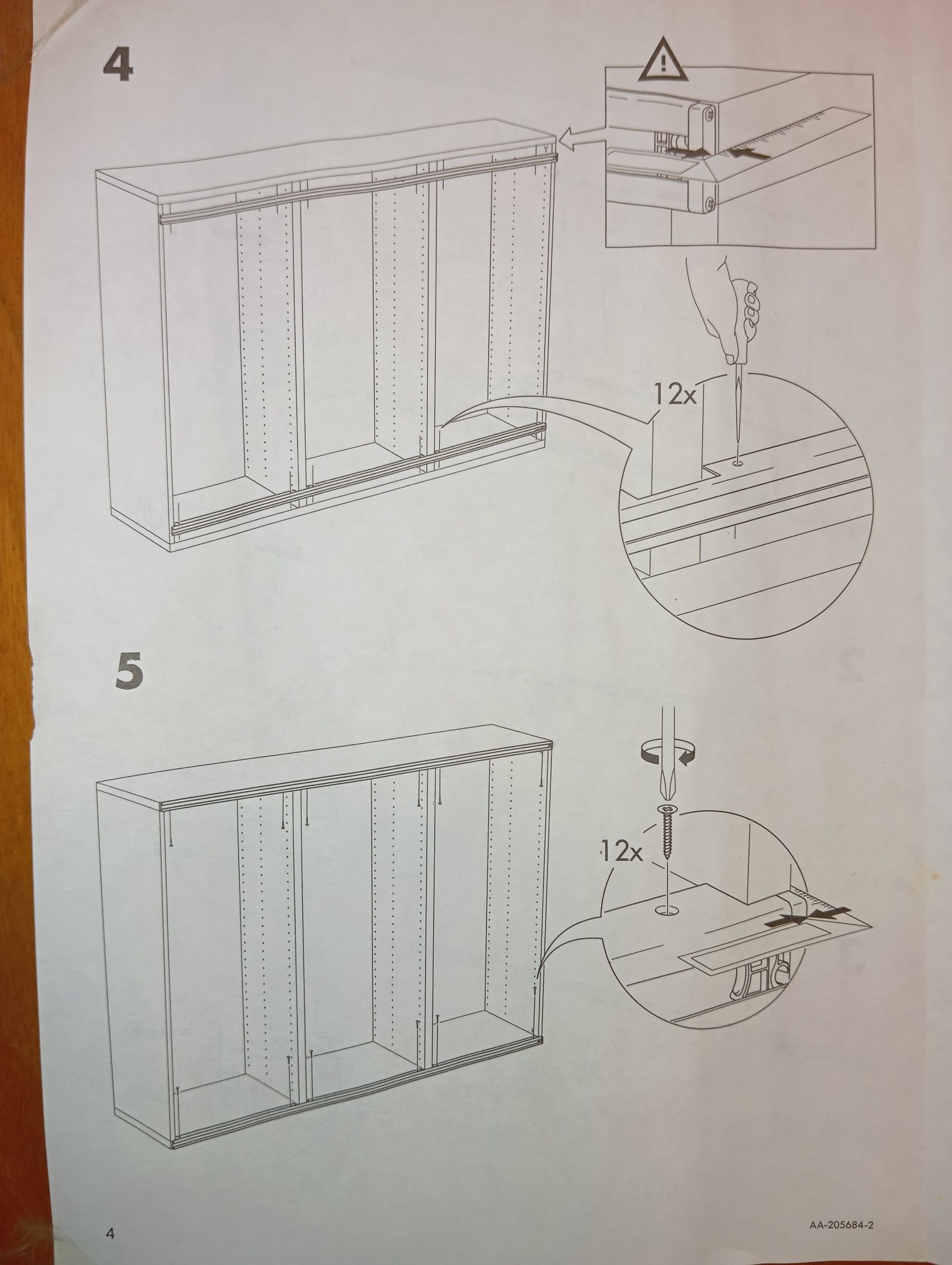 4

12x

5

12x

4

AA-205684-2